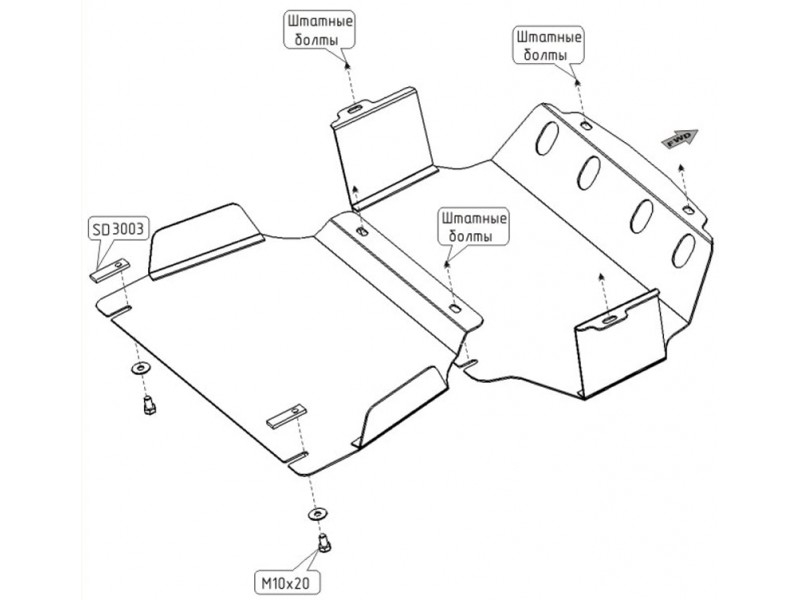 Штатные болты

Штатные болты

FWD

SD3003

Штатные болты

M10x20