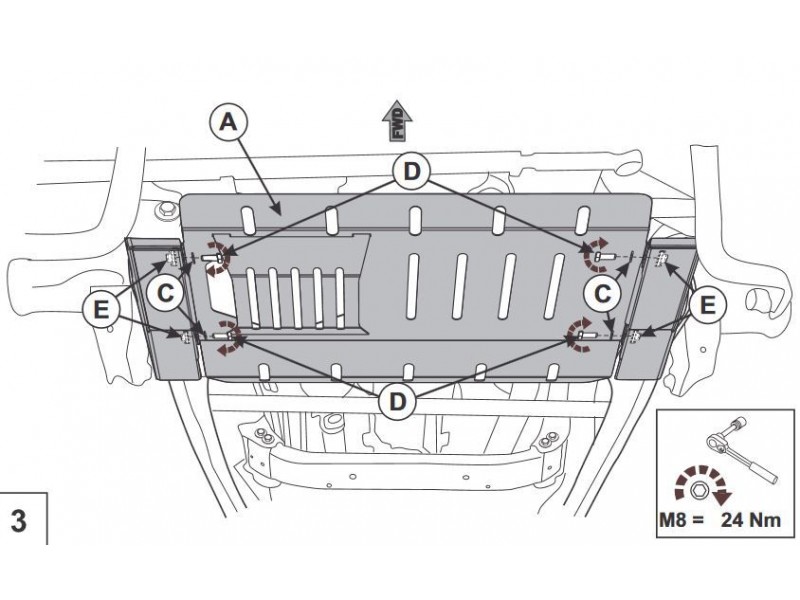 A

FWD

D

C

E

C

E

D

3

M8 = 24 Nm