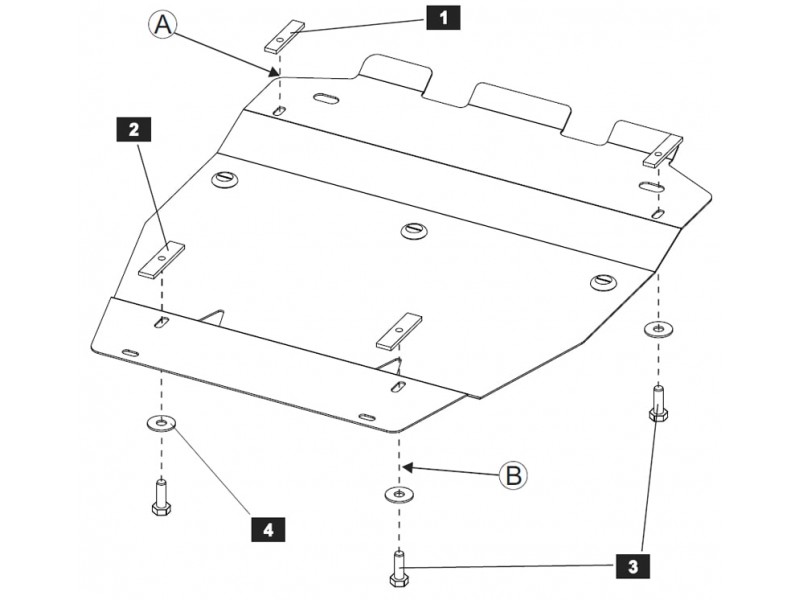 A
1
2
B
4
3