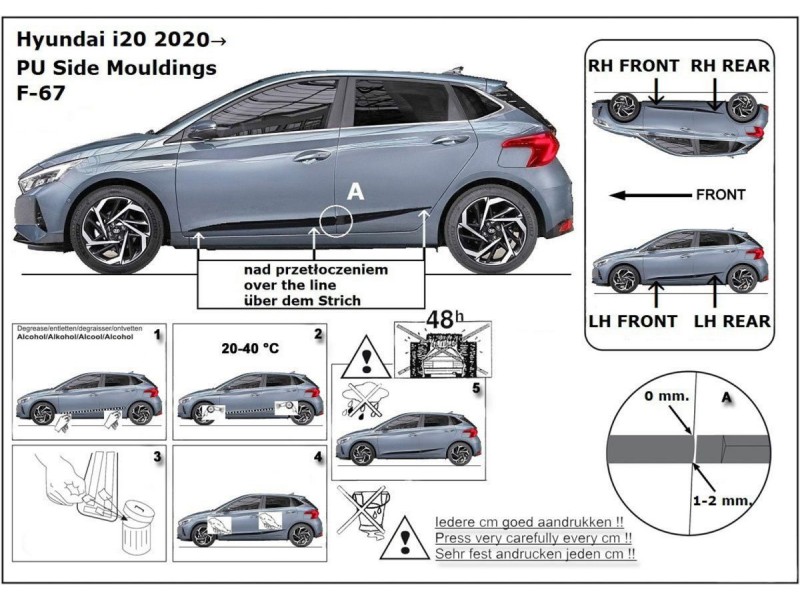 Hyundai i20 2020→
PU Side Mouldings
F-67

A

nad przetłoczeniem
over the line
über dem Strich

RH FRONT RH REAR

FRONT

LH FRONT LH REAR

Degrease/entfetten/degraisser/ontvetten
Alcohol/Alkohol/Alcool/Alcohol 1

20-40 °C 2

3

4

48h

5

0 mm. A

1-2 mm.

Iedere cm goed aandrukken !!
Press very carefully every cm !!
Sehr fest andrucken jeden cm !!