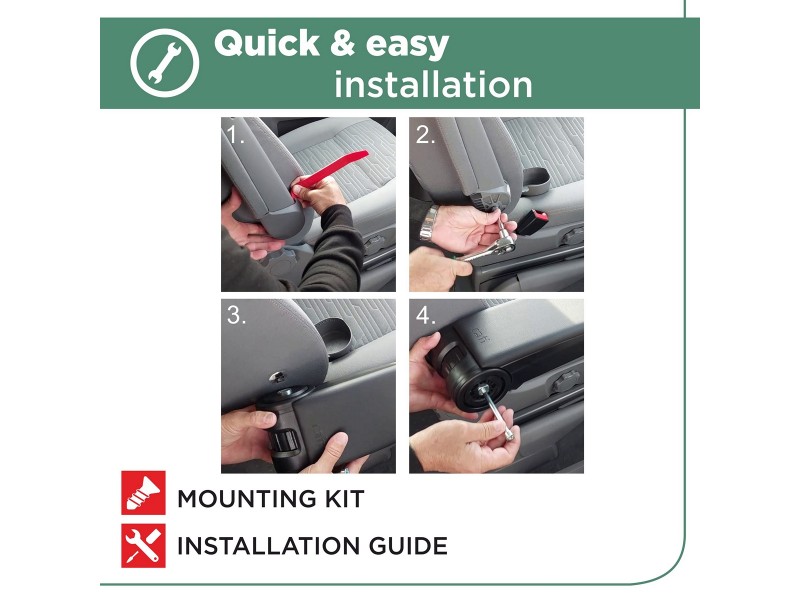 Quick & easy installation

1.

2.

3.

4.

MOUNTING KIT

INSTALLATION GUIDE