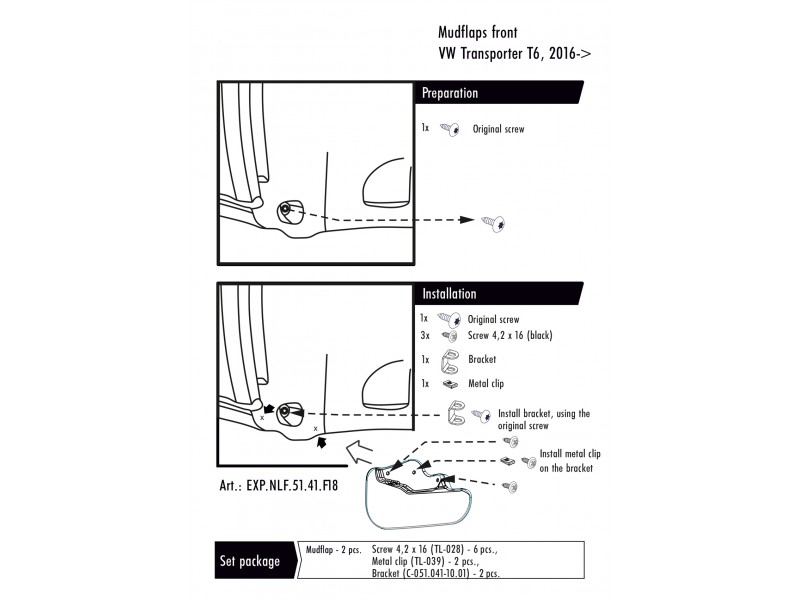 Mudflaps front
VW Transporter T6, 2016->

Preparation

1x Original screw

Installation

1x Original screw
3x Screw 4,2 x 16 (black)
1x Bracket
1x Metal clip

x
x

Install bracket, using the original screw

Install metal clip on the bracket

Art.: EXP.NLF.51.41.F18

Set package

Mudflap - 2 pcs. Screw 4,2 x 16 (TL-028) - 6 pcs., Metal clip (TL-039) - 2 pcs., Bracket (C-051.041-10.01) - 2 pcs.