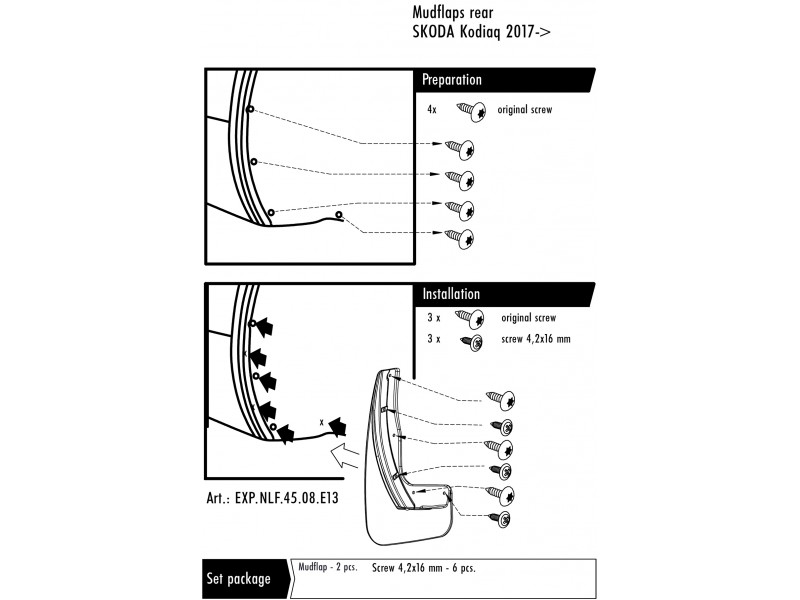 Mudflaps rear
SKODA Kodiaq 2017->

Preparation

4x original screw

Installation

3 x original screw
3 x screw 4,2x16 mm

x

x

x

Art.: EXP.NLF.45.08.E13

Set package

Mudflap - 2 pcs. Screw 4,2x16 mm - 6 pcs.