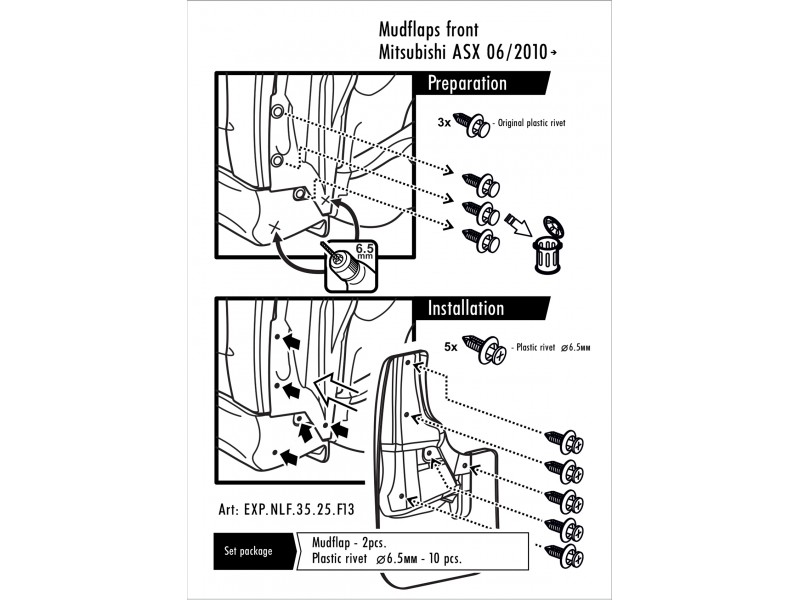 Mudflaps front
Mitsubishi ASX 06/2010→

Preparation

3x - Original plastic rivet

6.5 mm

Installation

5x - Plastic rivet ⌀6.5мм

Art: EXP.NLF.35.25.F13

Set package

Mudflap - 2pcs.
Plastic rivet ⌀6.5мм - 10 pcs.