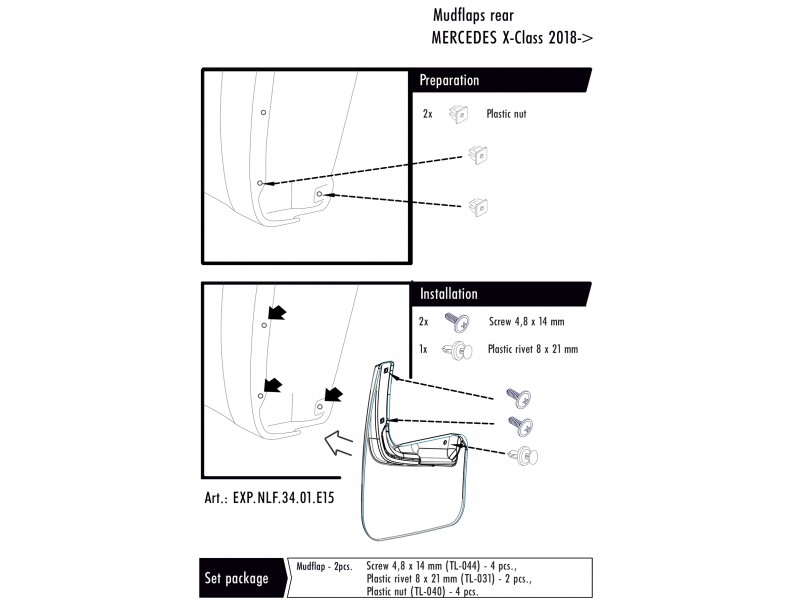 Mudflaps rear
MERCEDES X-Class 2018->

Preparation

2x Plastic nut

Installation

2x Screw 4,8 x 14 mm

1x Plastic rivet 8 x 21 mm

Art.: EXP.NLF.34.01.E15

Set package

Mudflap - 2pcs. Screw 4,8 x 14 mm (TL-044) - 4 pcs., Plastic rivet 8 x 21 mm (TL-031) - 2 pcs., Plastic nut (TL-040) - 4 pcs.