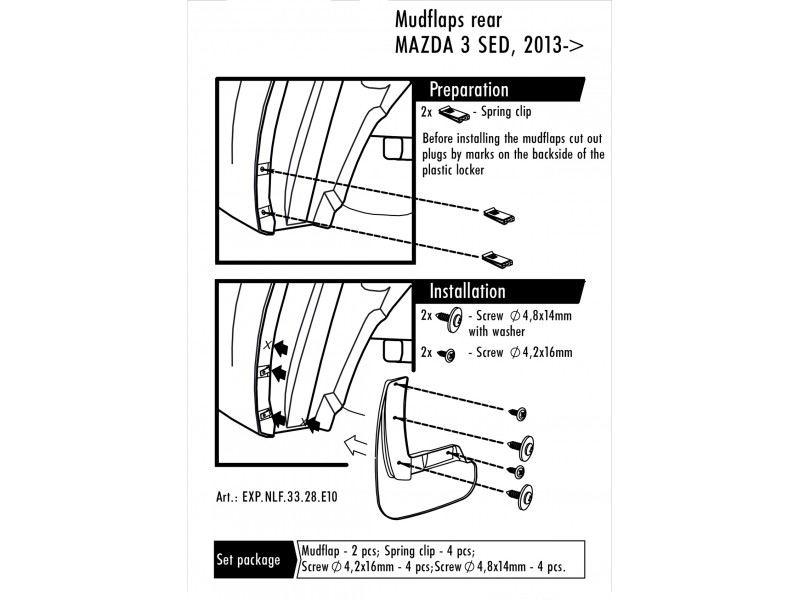 Mudflaps rear
MAZDA 3 SED, 2013->

Preparation

2x - Spring clip

Before installing the mudflaps cut out plugs by marks on the backside of the plastic locker

Installation

2x - Screw ∅4,8x14mm with washer

2x - Screw ∅4,2x16mm

X

X

Art.: EXP.NLF.33.28.E10

Set package

Mudflap - 2 pcs; Spring clip - 4 pcs;
Screw ∅4,2x16mm - 4 pcs;Screw ∅4,8x14mm - 4 pcs.