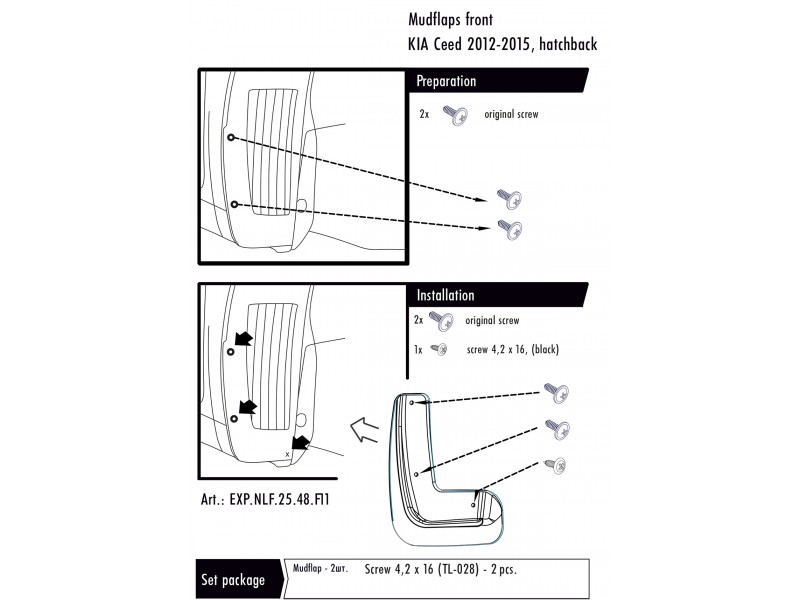 Mudflaps front
KIA Ceed 2012-2015, hatchback

Preparation

2x original screw

Installation

2x original screw

1x screw 4,2 x 16, (black)

x

Art.: EXP.NLF.25.48.F11

Set package

Mudflap - 2шт. Screw 4,2 x 16 (TL-028) - 2 pcs.