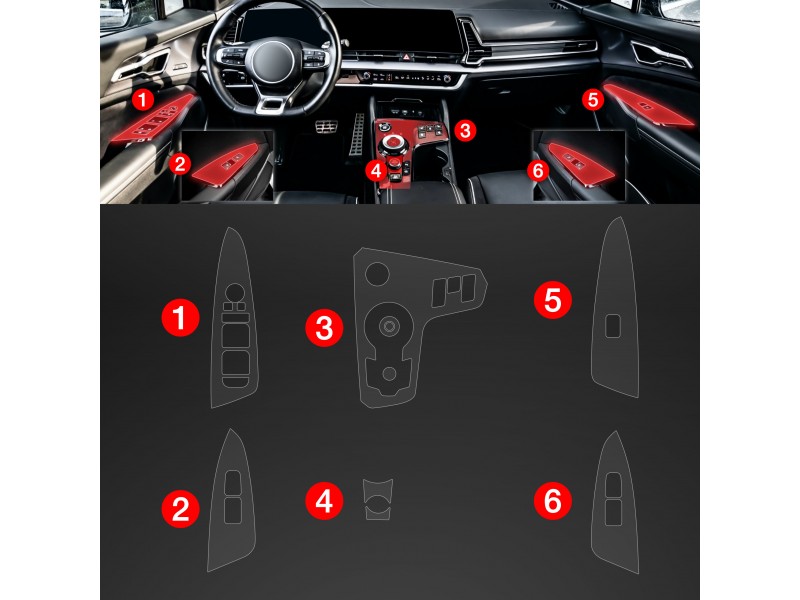 1
5
3
2
4
6
1
3
5
2
4
6