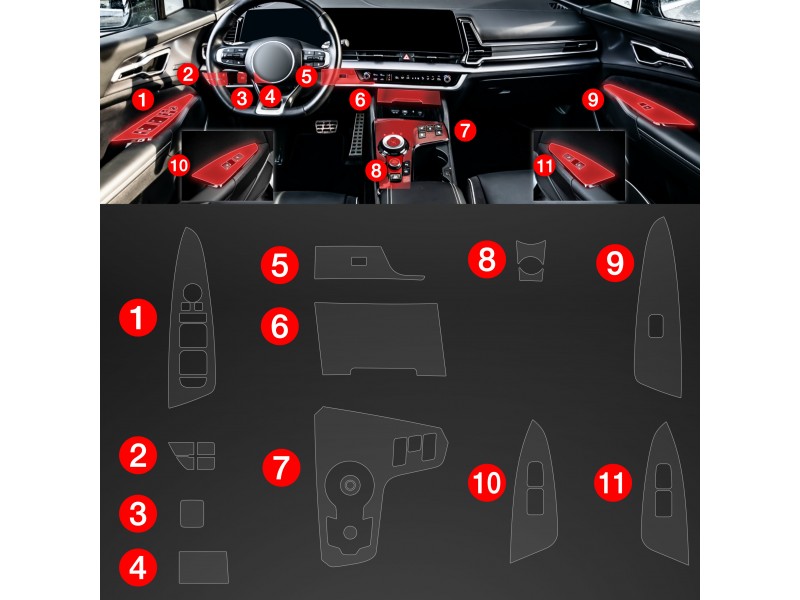 2
5
1
3
4
6
9
7
10
8
11
5
8
9
1
6
2
7
10
11
3
4