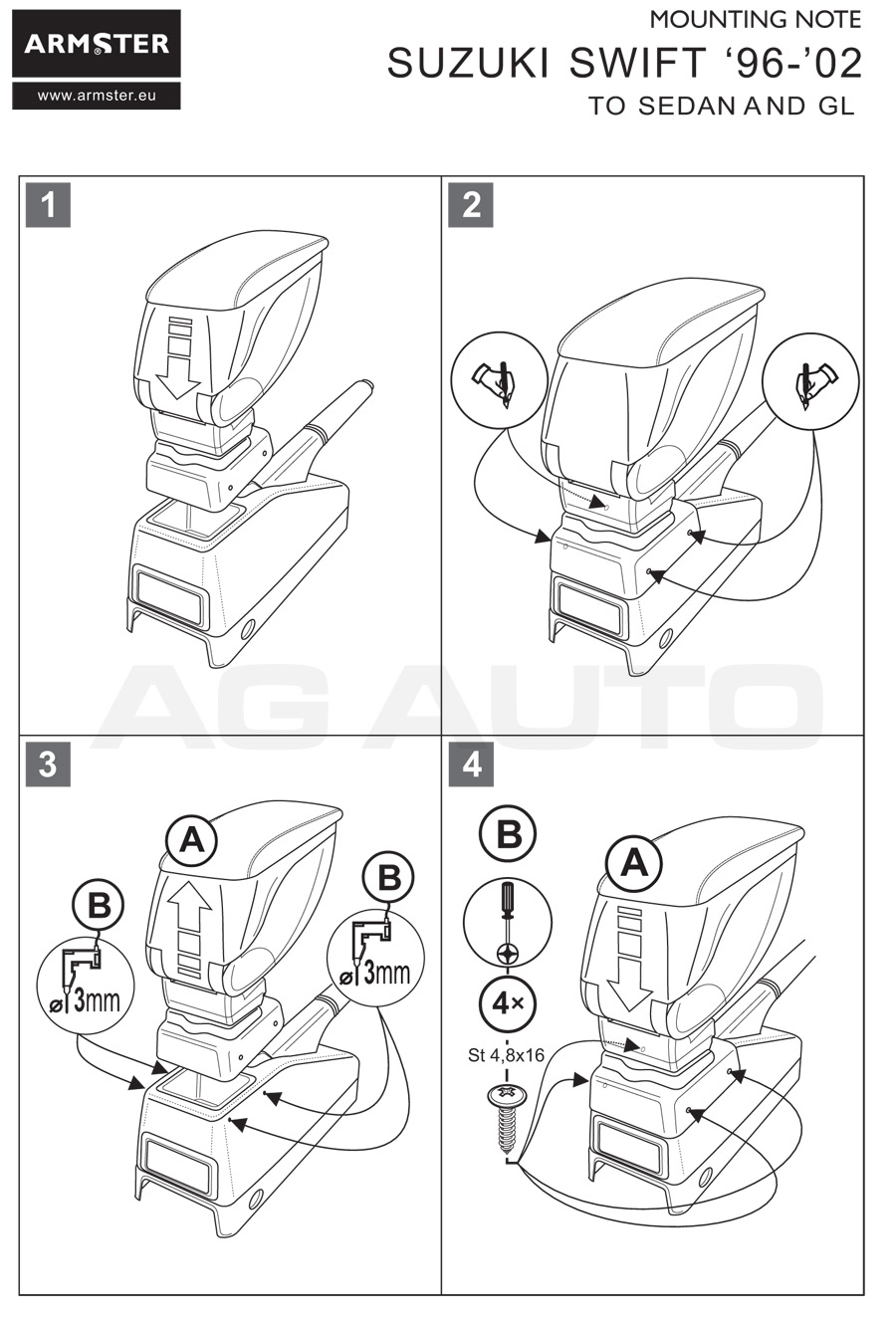 ARMSTER
www.armster.eu

MOUNTING NOTE
SUZUKI SWIFT ‘96-’02
TO SEDAN AND GL

1

2

AG AUTO

3

A

B

ø 3mm

B

ø 3mm

4

B

4×

St 4,8x16

A