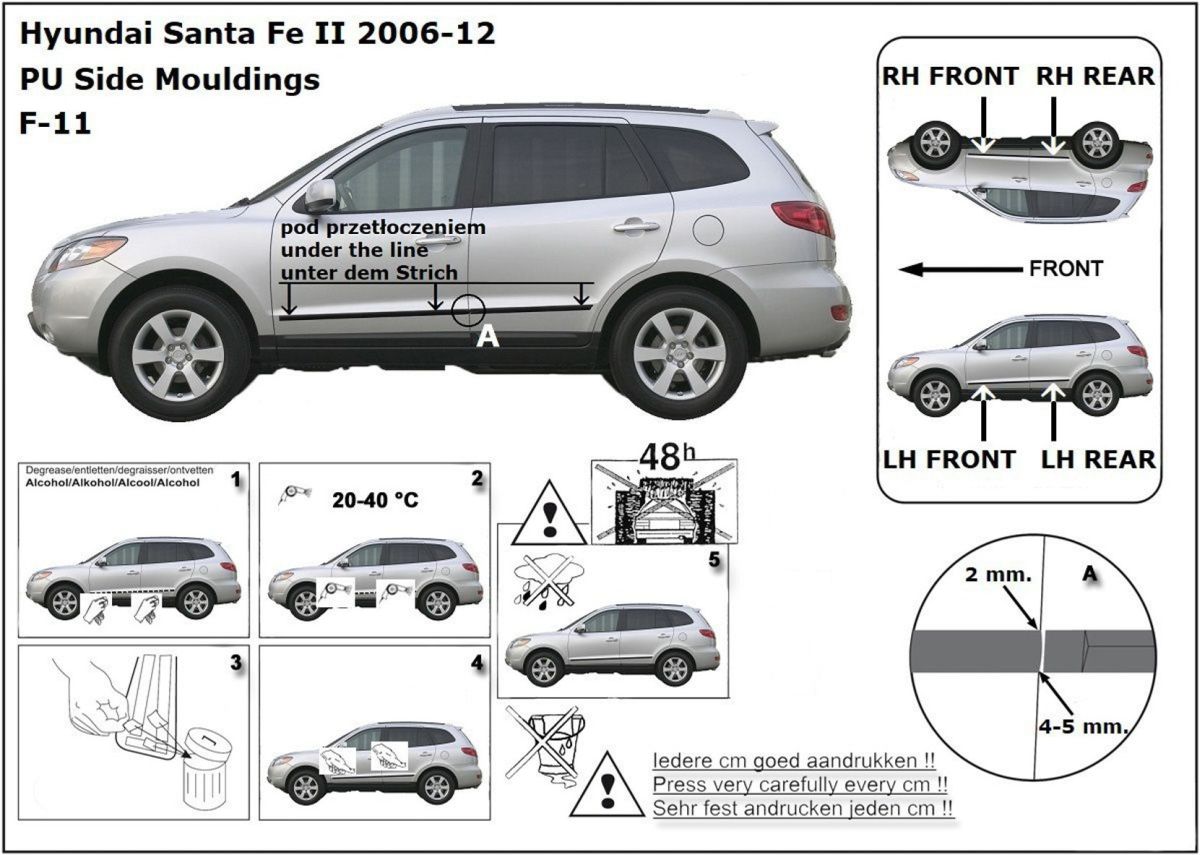 Hyundai Santa Fe II 2006-12
PU Side Mouldings
F-11

pod przetłoczeniem
under the line
unter dem Strich

A

RH FRONT RH REAR

FRONT

LH FRONT LH REAR

Degrease/entletten/degraisser/ontvetten
Alcohol/Alkohol/Alcool/Alcohol
1

20-40 °C
2

3

4

48h

5

2 mm.
A
4-5 mm.

Iedere cm goed aandrukken !!
Press very carefully every cm !!
Sehr fest andrucken jeden cm !!