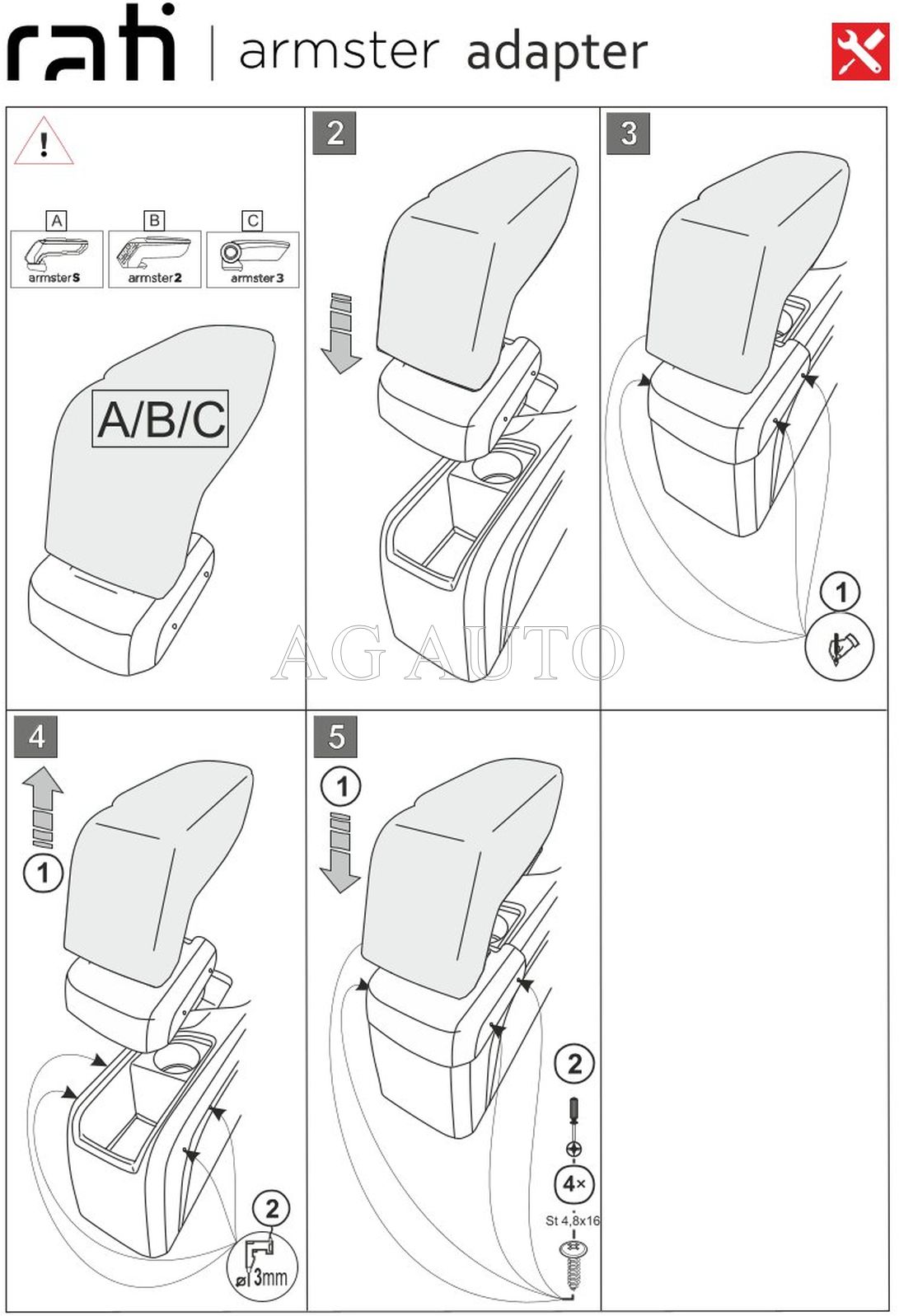 rati | armster adapter

!

A
armster S

B
armster 2

C
armster 3

A/B/C

2

3

1

AG AUTO

4

1

2

ø 3mm

5

1

2

4×

St 4,8x16