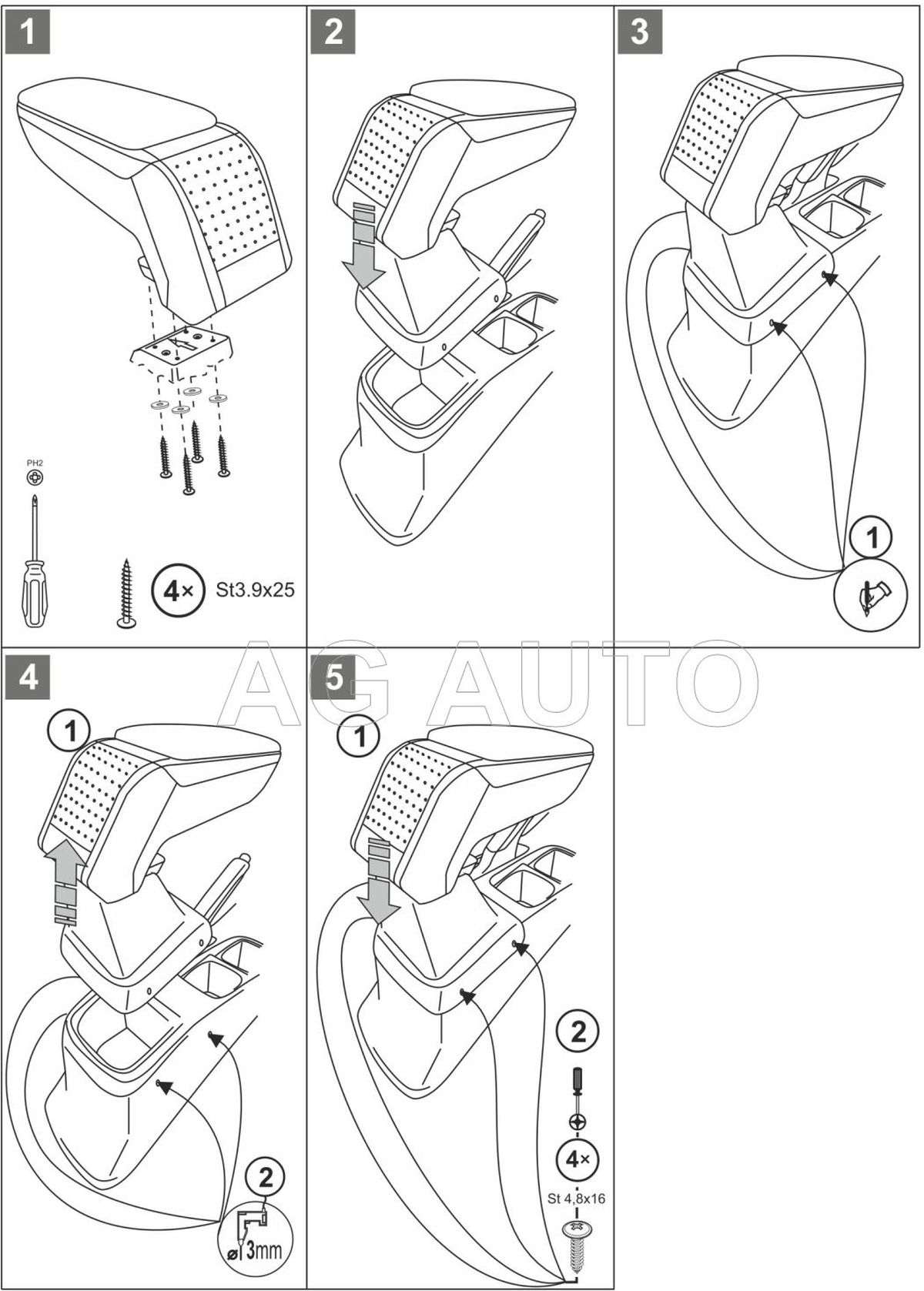 1

PH2

4× St3.9x25

2

3

1

AG AUTO

4

1

2

ø 3mm

5

1

2

4×

St 4,8x16