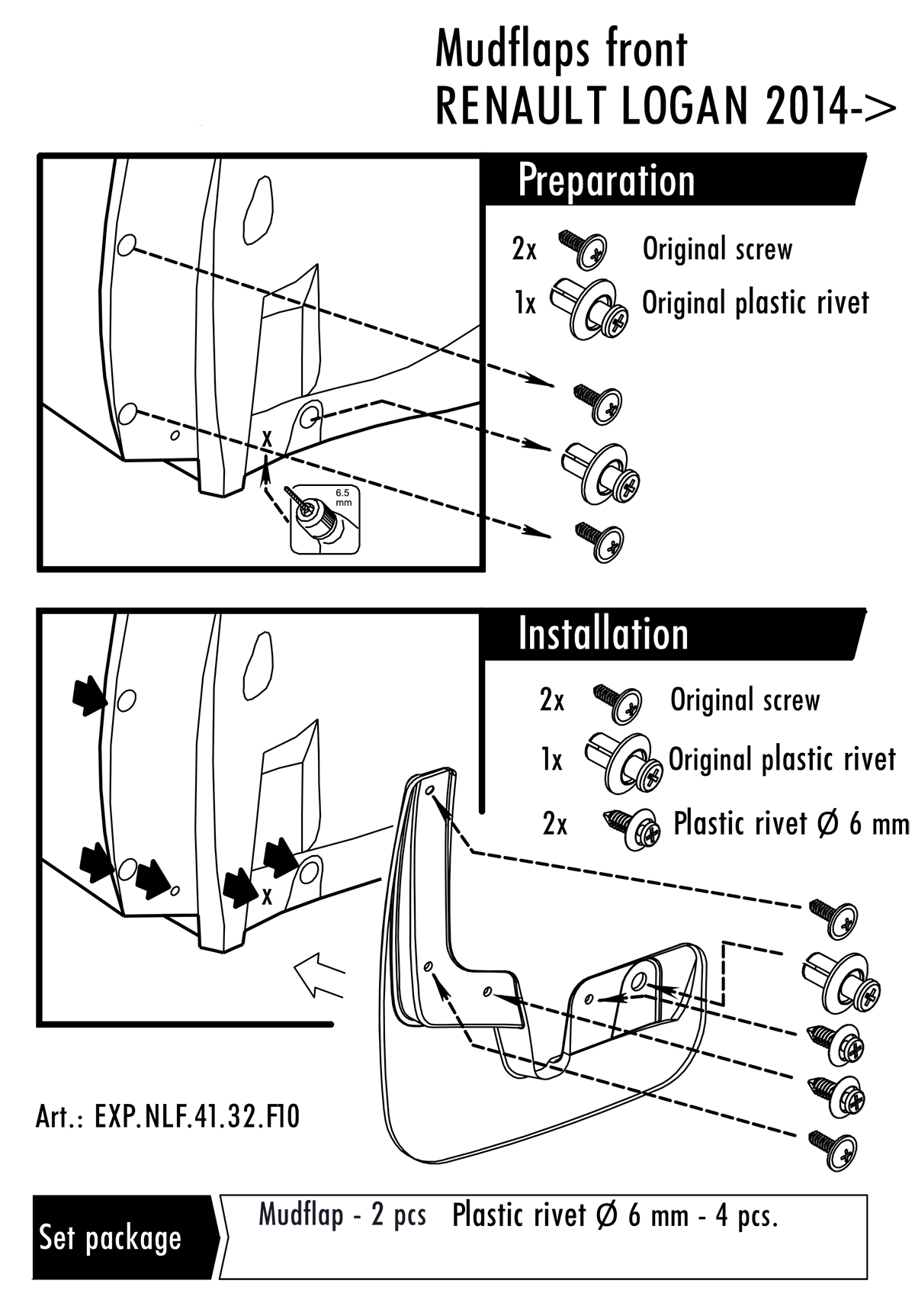 Mudflaps front
RENAULT LOGAN 2014->

Preparation

2x Original screw
1x Original plastic rivet

x

6.5 mm

Installation

2x Original screw
1x Original plastic rivet
2x Plastic rivet Ø 6 mm

x

Art.: EXP.NLF.41.32.F10

Set package

Mudflap - 2 pcs Plastic rivet Ø 6 mm - 4 pcs.